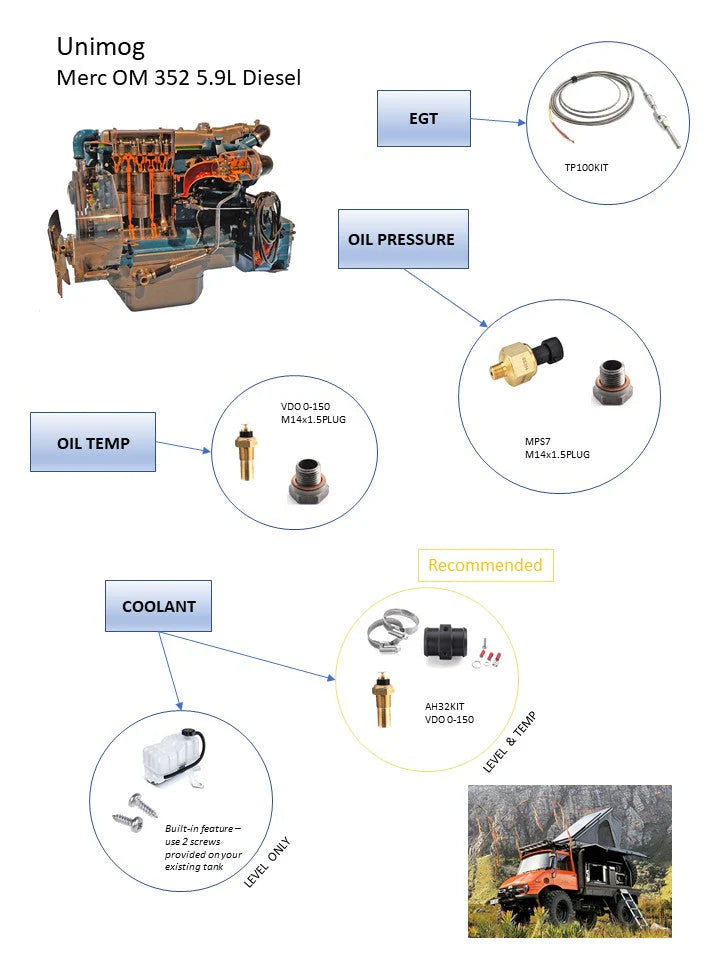 Unimog
Merc OM 352 5.9L Diesel

EGT

TP100KIT

OIL PRESSURE

MPS7
M14x1.5PLUG

OIL TEMP

VDO 0-150
M14x1.5PLUG

Recommended

COOLANT

AH32KIT
VDO 0-150

LEVEL & TEMP

Built-in feature – use 2 screws provided on your existing tank

LEVEL ONLY