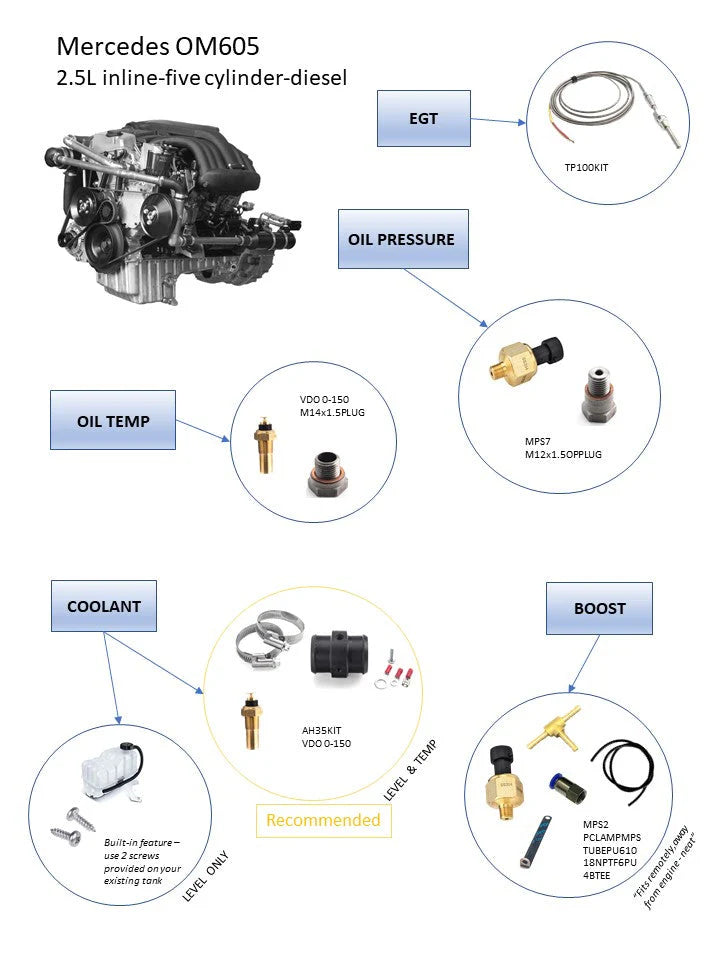 Mercedes OM605
2.5L inline-five cylinder-diesel

EGT

TP100KIT

OIL PRESSURE

MPS7
M12x1.5OPPLUG

OIL TEMP

VDO 0-150
M14x1.5PLUG

COOLANT

AH35KIT
VDO 0-150

LEVEL & TEMP

Recommended

Built-in feature – use 2 screws provided on your existing tank

LEVEL ONLY

BOOST

MPS2
PCLAMPMPS
TUBEPU610
18NPTF6PU
4BTEE

"Fits remotely, away from engine - neat"