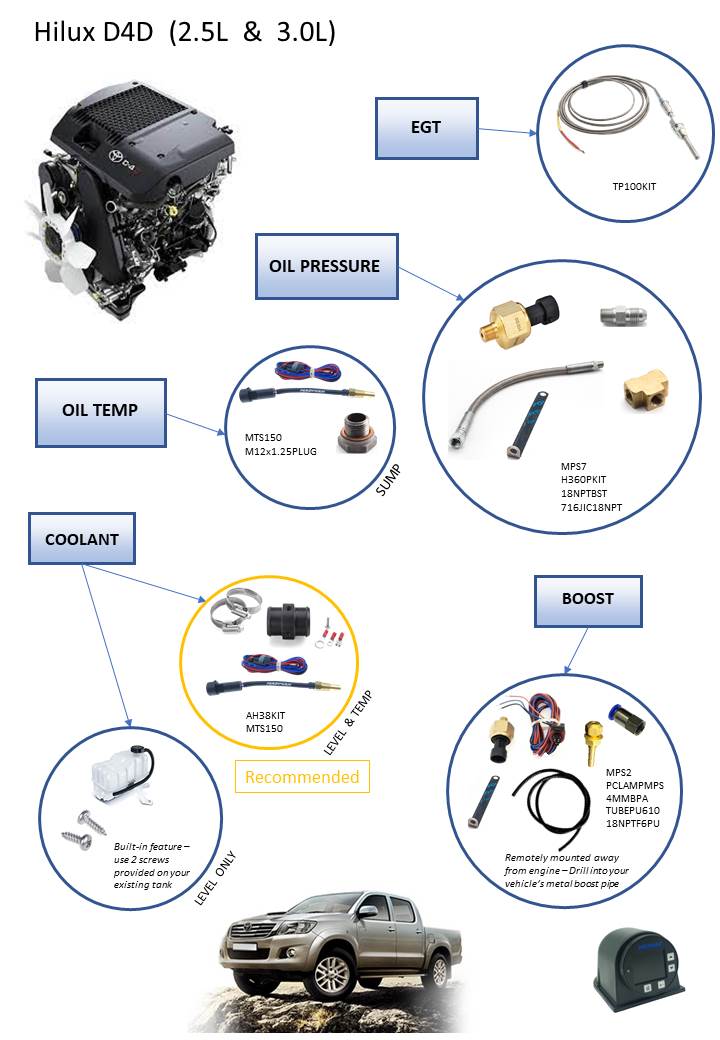 Hilux D4D (2.5L & 3.0L)

EGT

TP100KIT

OIL PRESSURE

MPS7
H360PKIT
18NPTBST
716JIC18NPT

OIL TEMP

MTS150
M12x1.25PLUG

SUMP

COOLANT

AH38KIT
MTS150

LEVEL & TEMP

Recommended

Built-in feature – use 2 screws provided on your existing tank

LEVEL ONLY

BOOST

MPS2
PCLAMPMPS
4MMBPA
TUBEPU610
18NPTF6PU

Remotely mounted away from engine – Drill into your vehicle's metal boost pipe